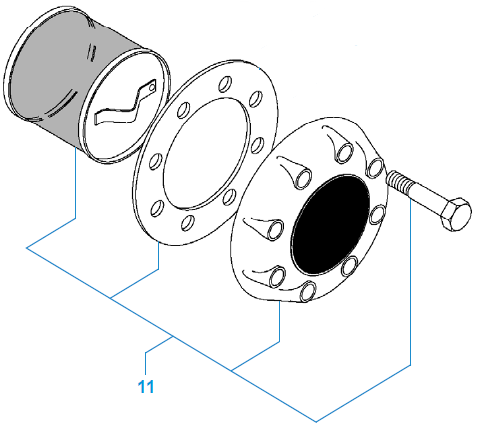 11